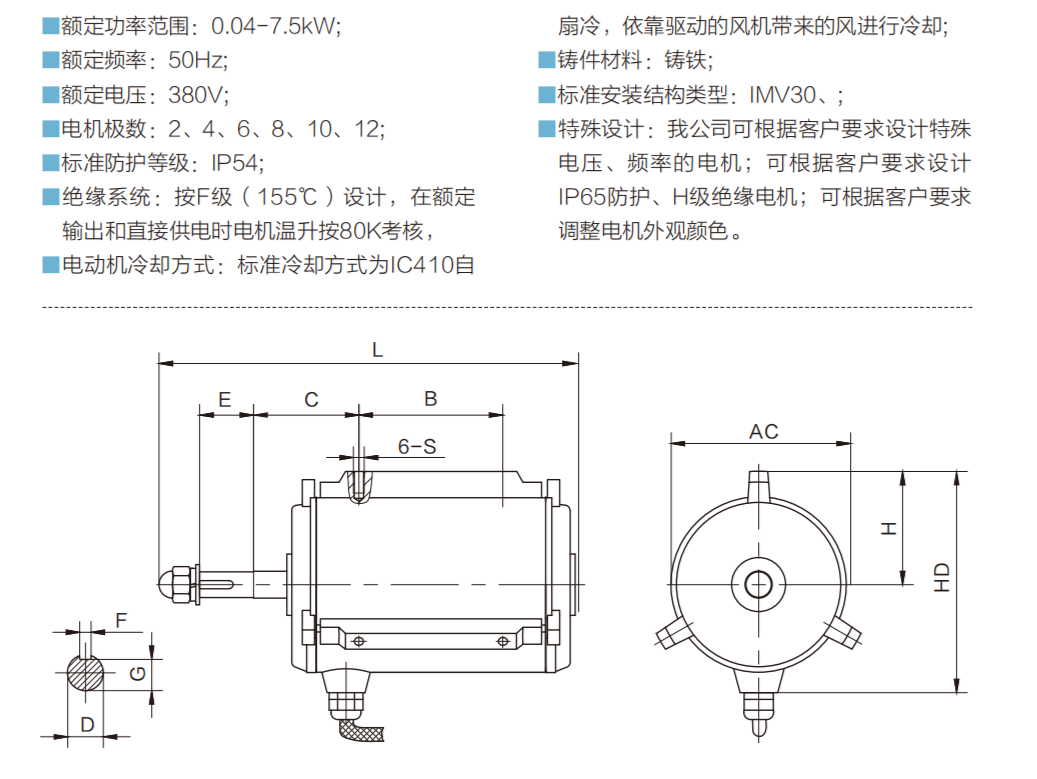 ■额定功率范围：0.04-7.5kW;

■额定频率：50Hz;

■额定电压：380V;

■电机极数：2、4、6、8、10、12;

■标准防护等级：IP54;

■绝缘系统：按F级（155℃）设计，在额定输出和直接供电时电机温升按80K考核，

■电动机冷却方式：标准冷却方式为IC410自扇冷，依靠驱动的风机带来的风进行冷却;

■铸件材料：铸铁;

■标准安装结构类型：IMV30、;

■特殊设计：我公司可根据客户要求设计特殊电压、频率的电机；可根据客户要求设计IP65防护、H级绝缘电机；可根据客户要求调整电机外观颜色。

L
E
C
B
6-S
F
G
D
AC
H
HD